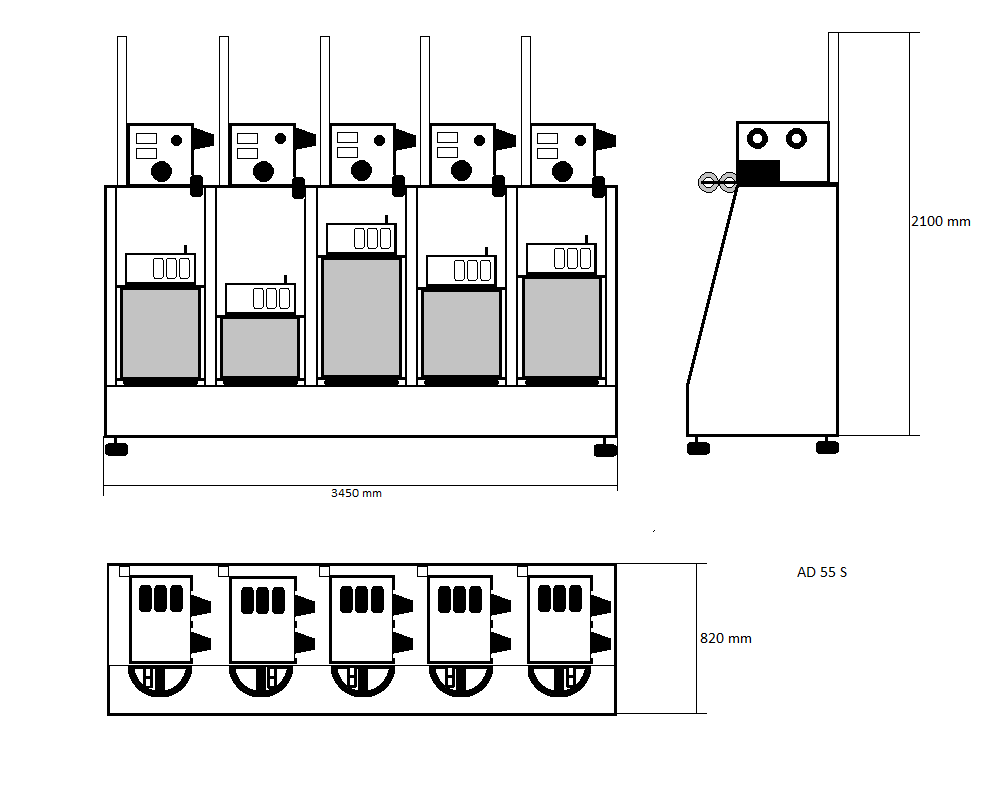 2100 mm

3450 mm

AD 55 S

820 mm